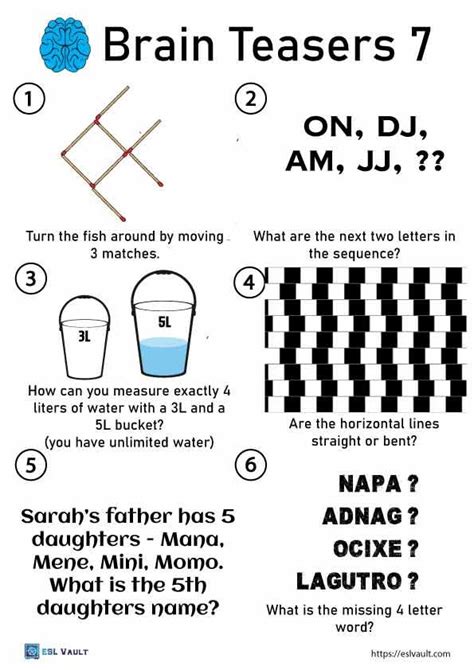 Brain Teasers 7

1

Turn the fish around by moving 3 matches.

2

ON, DJ, AM, JJ, ??

What are the next two letters in the sequence?

3

3L

5L

How can you measure exactly 4 liters of water with a 3L and a 5L bucket? (you have unlimited water)

4

Are the horizontal lines straight or bent?

5

Sarah's father has 5 daughters - Mana, Mene, Mini, Momo. What is the 5th daughters name?

6

NAPA ?
ADNAG ?
OCIXE ?
LAGUTRO ?

What is the missing 4 letter word?

ESL VAULT

https://eslvault.com