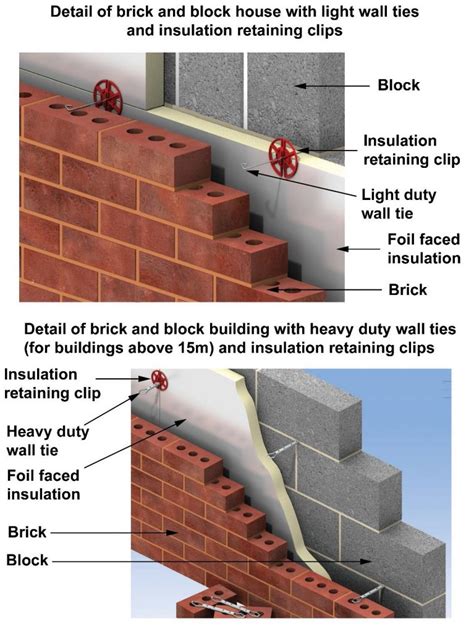 Detail of brick and block house with light wall ties and insulation retaining clips

Block

Insulation retaining clip

Light duty wall tie

Foil faced insulation

Brick

Detail of brick and block building with heavy duty wall ties (for buildings above 15m) and insulation retaining clips

Insulation retaining clip

Heavy duty wall tie

Foil faced insulation

Brick

Block