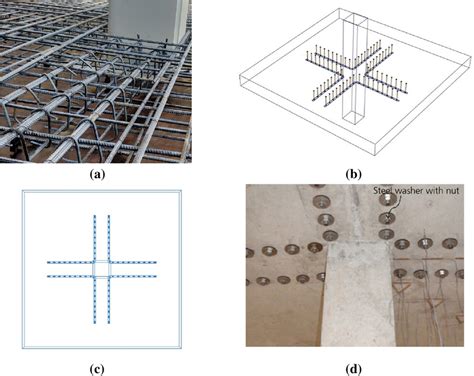 (a)

(b)

(c)

Steel washer with nut

(d)