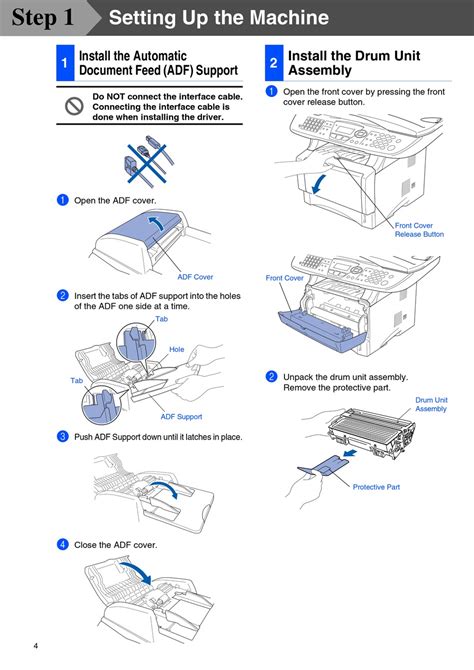 Step 1 Setting Up the Machine

1 Install the Automatic Document Feed (ADF) Support

Do NOT connect the interface cable. Connecting the interface cable is done when installing the driver.

1 Open the ADF cover.

ADF Cover

2 Insert the tabs of ADF support into the holes of the ADF one side at a time.

Tab

Hole

Tab

ADF Support

3 Push ADF Support down until it latches in place.

4 Close the ADF cover.

2 Install the Drum Unit Assembly

1 Open the front cover by pressing the front cover release button.

Front Cover Release Button

Front Cover

2 Unpack the drum unit assembly. Remove the protective part.

Drum Unit Assembly

Protective Part

4