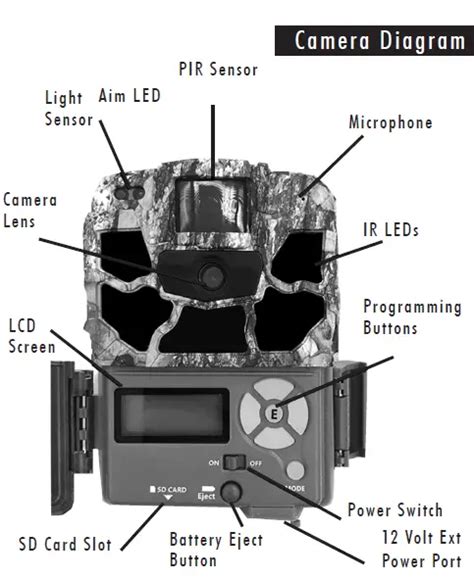 Camera Diagram

PIR Sensor

Light Sensor

Aim LED

Microphone

Camera Lens

IR LEDs

Programming Buttons

LCD Screen

E

ON

OFF

MODE

SD CARD

Eject

Power Switch

SD Card Slot

Battery Eject Button

12 Volt Ext Power Port