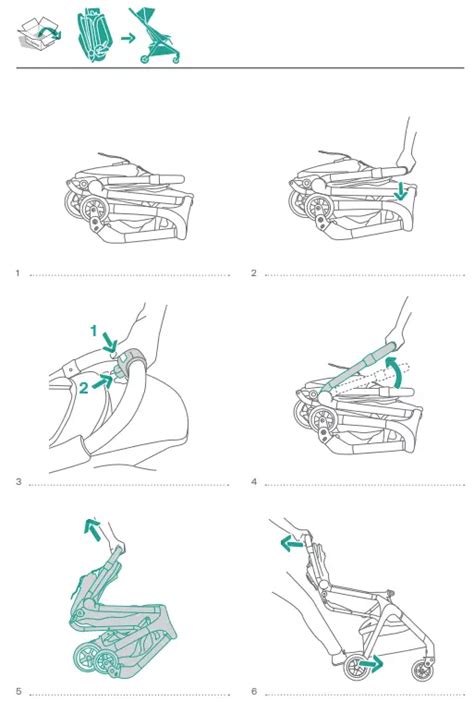 1

2

1
2

3

4

5

6