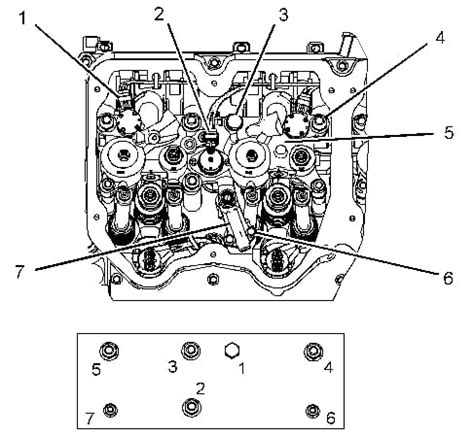 1
2
3
4
5
7
6

5
3
1
4
2
7
6