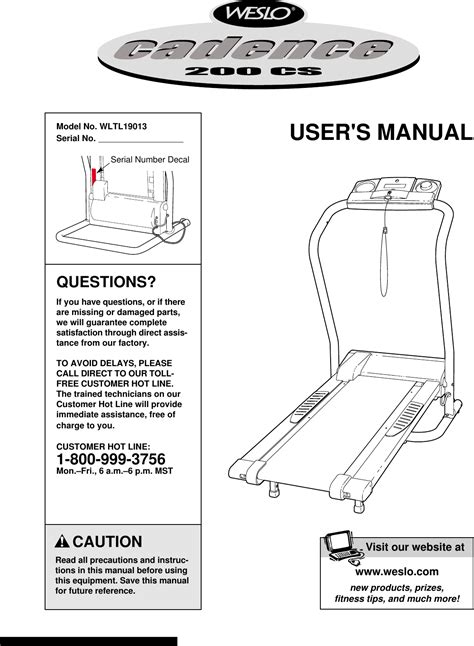 WESLO®

cadence

200 CS

Model No. WLTL19013
Serial No. _______________

Serial Number Decal

USER'S MANUAL

QUESTIONS?

If you have questions, or if there are missing or damaged parts, we will guarantee complete satisfaction through direct assistance from our factory.

TO AVOID DELAYS, PLEASE CALL DIRECT TO OUR TOLL-FREE CUSTOMER HOT LINE. The trained technicians on our Customer Hot Line will provide immediate assistance, free of charge to you.

CUSTOMER HOT LINE:
1-800-999-3756
Mon.–Fri., 6 a.m.–6 p.m. MST

CAUTION

Read all precautions and instructions in this manual before using this equipment. Save this manual for future reference.

Visit our website at

www.weslo.com

new products, prizes, fitness tips, and much more!