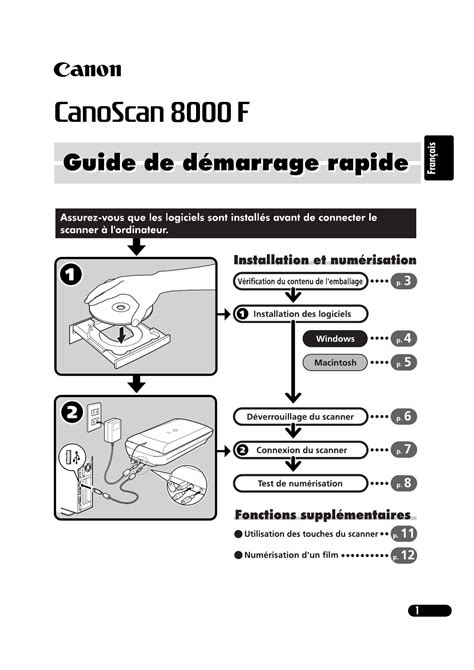 Canon

CanoScan 8000 F

Guide de démarrage rapide

Français

Assurez-vous que les logiciels sont installés avant de connecter le scanner à l'ordinateur.

1

2

Installation et numérisation

Vérification du contenu de l'emballage •••• p. 3

1 Installation des logiciels

Windows •••• p. 4

Macintosh •••• p. 5

Déverrouillage du scanner •••• p. 6

2 Connexion du scanner •••• p. 7

Test de numérisation •••• p. 8

Fonctions supplémentaires

● Utilisation des touches du scanner •• p. 11

● Numérisation d'un film ••••••••• p. 12

1