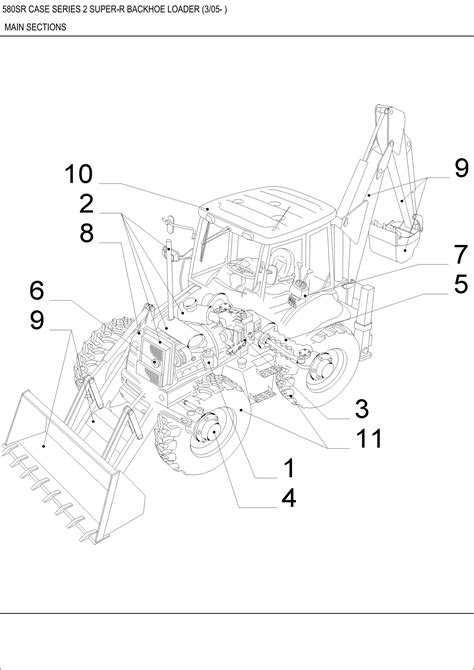 580SR CASE SERIES 2 SUPER-R BACKHOE LOADER (3/05- )
MAIN SECTIONS

10
2
8
6
9
9
7
5
3
11
1
4