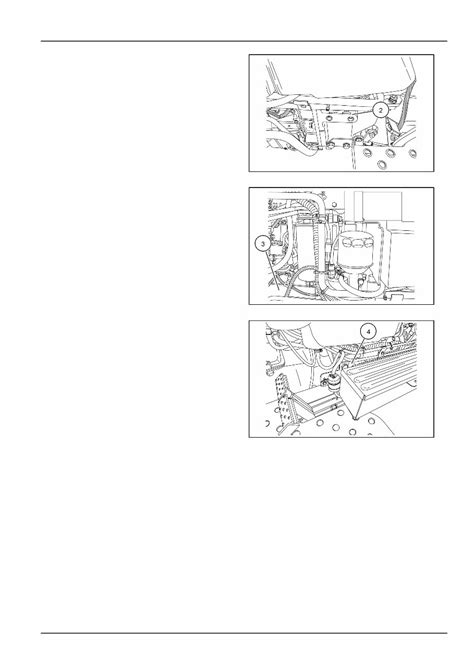 2

3

4