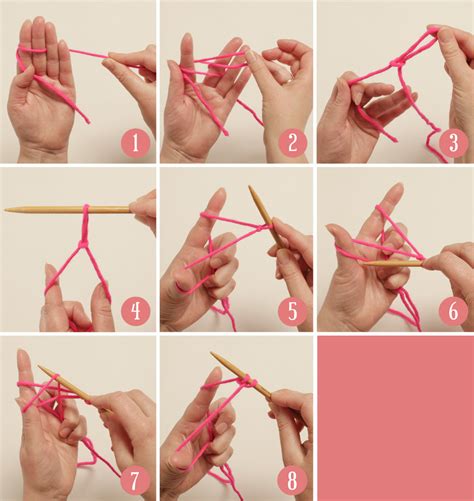 1
2
3
4
5
6
7
8