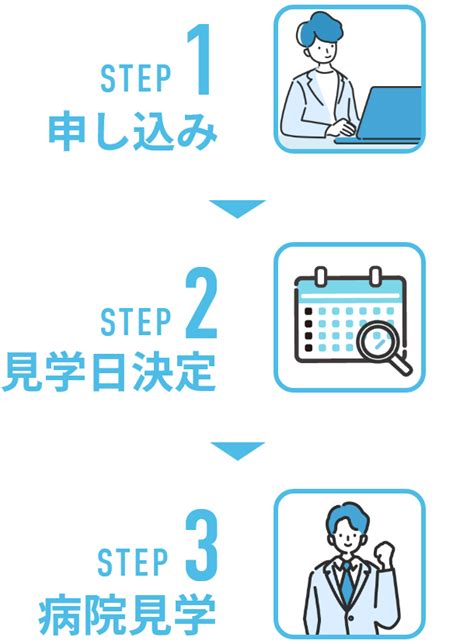 STEP 1
申し込み

STEP 2
見学日決定

STEP 3
病院見学