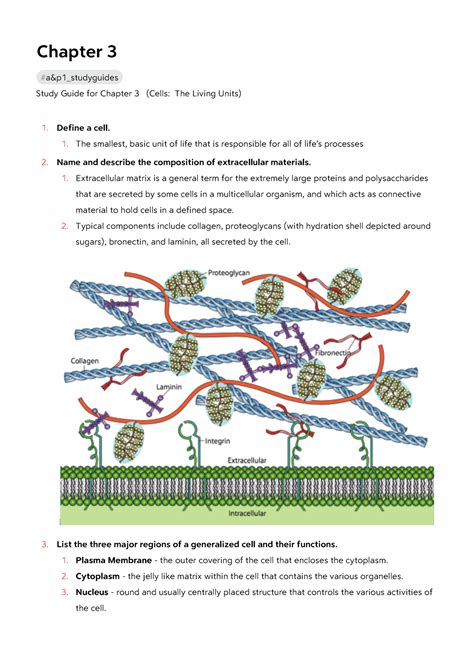 Chapter 3

#a&p1_studyguides

Study Guide for Chapter 3 (Cells: The Living Units)

1. Define a cell.
   1. The smallest, basic unit of life that is responsible for all of life's processes
2. Name and describe the composition of extracellular materials.
   1. Extracellular matrix is a general term for the extremely large proteins and polysaccharides that are secreted by some cells in a multicellular organism, and which acts as connective material to hold cells in a defined space.
   2. Typical components include collagen, proteoglycans (with hydration shell depicted around sugars), bronectin, and laminin, all secreted by the cell.

Proteoglycan
Collagen
Fibronectin
Laminin
Integrin
Extracellular
Intracellular

3. List the three major regions of a generalized cell and their functions.
   1. Plasma Membrane - the outer covering of the cell that encloses the cytoplasm.
   2. Cytoplasm - the jelly like matrix within the cell that contains the various organelles.
   3. Nucleus - round and usually centrally placed structure that controls the various activities of the cell.