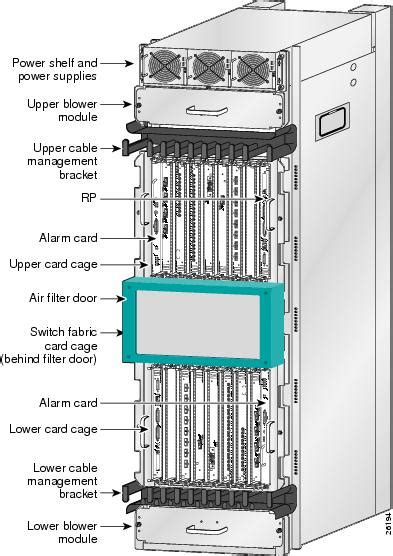 Power shelf and power supplies

Upper blower module

Upper cable management bracket

RP

Alarm card

Upper card cage

Air filter door

Switch fabric card cage (behind filter door)

Alarm card

Lower card cage

Lower cable management bracket

Lower blower module

26194