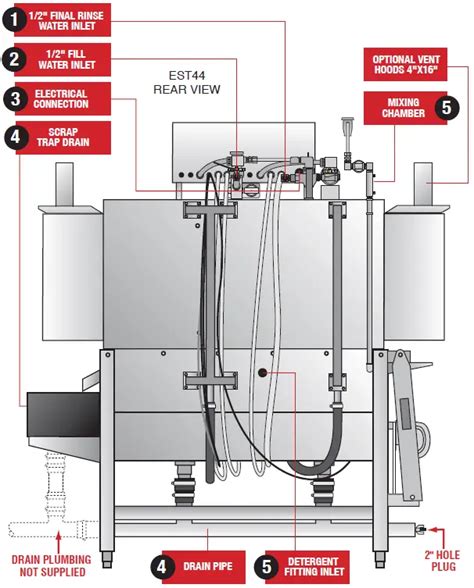 1 1/2" FINAL RINSE WATER INLET

2 1/2" FILL WATER INLET

3 ELECTRICAL CONNECTION

4 SCRAP TRAP DRAIN

EST44 REAR VIEW

OPTIONAL VENT HOODS 4"X16"

MIXING CHAMBER 5

DRAIN PLUMBING NOT SUPPLIED

4 DRAIN PIPE

5 DETERGENT FITTING INLET

2" HOLE PLUG