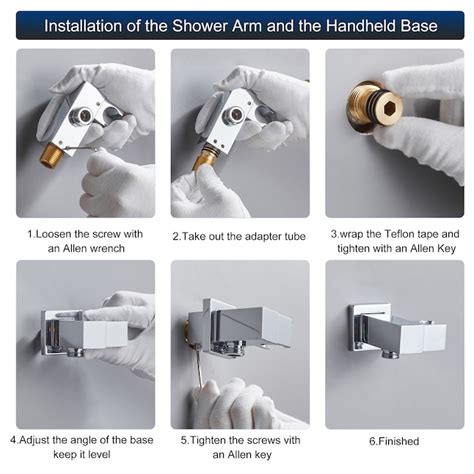 Installation of the Shower Arm and the Handheld Base

1.Loosen the screw with an Allen wrench

2.Take out the adapter tube

3.wrap the Teflon tape and tighten with an Allen Key

4.Adjust the angle of the base keep it level

5.Tighten the screws vith an Allen key

6.Finished