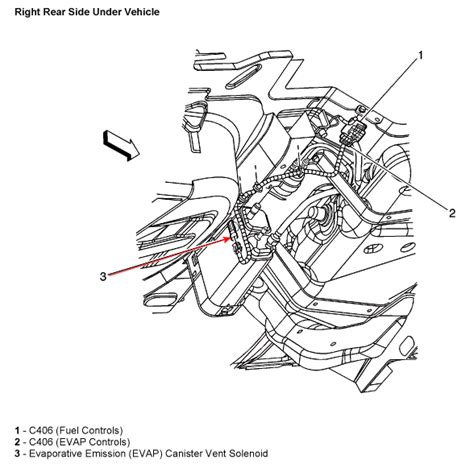 Right Rear Side Under Vehicle

1

2

3

1 - C406 (Fuel Controls)
2 - C406 (EVAP Controls)
3 - Evaporative Emission (EVAP) Canister Vent Solenoid