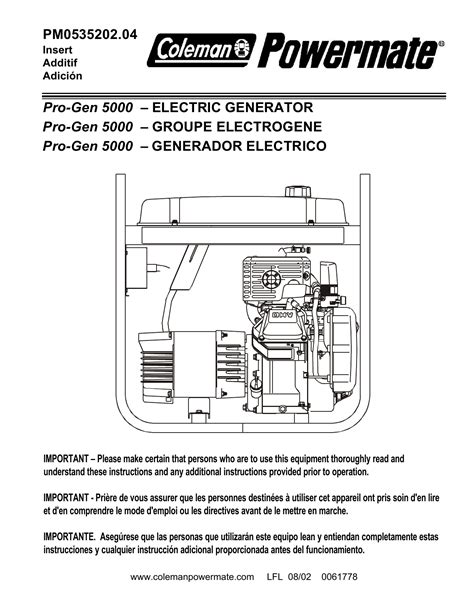 PM0535202.04
Insert
Additif
Adición

Coleman Powermate®

Pro-Gen 5000 – ELECTRIC GENERATOR
Pro-Gen 5000 – GROUPE ELECTROGENE
Pro-Gen 5000 – GENERADOR ELECTRICO

OHV

IMPORTANT – Please make certain that persons who are to use this equipment thoroughly read and understand these instructions and any additional instructions provided prior to operation.

IMPORTANT - Prière de vous assurer que les personnes destinées à utiliser cet appareil ont pris soin d'en lire et d'en comprendre le mode d'emploi ou les directives avant de le mettre en marche.

IMPORTANTE. Asegúrese que las personas que utilizarán este equipo lean y entiendan completamente estas instrucciones y cualquier instrucción adicional proporcionada antes del funcionamiento.

www.colemanpowermate.com LFL 08/02 0061778