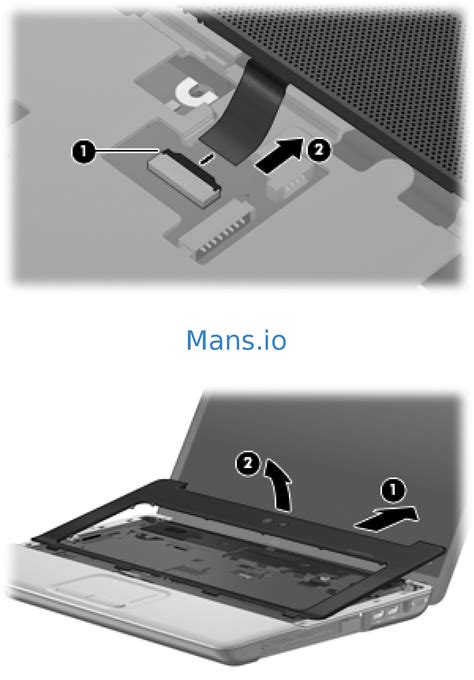 1
2

Mans.io

2
1