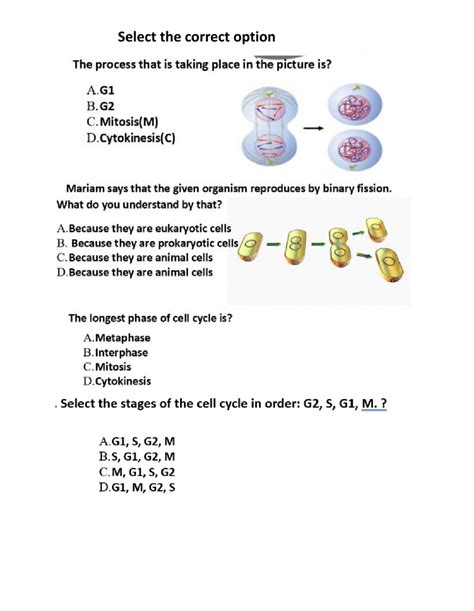 Select the correct option

The process that is taking place in the picture is?

A.G1
B.G2
C.Mitosis(M)
D.Cytokinesis(C)

Mariam says that the given organism reproduces by binary fission. What do you understand by that?

A.Because they are eukaryotic cells
B. Because they are prokaryotic cells
C.Because they are animal cells
D.Because they are animal cells

The longest phase of cell cycle is?

A.Metaphase
B.Interphase
C.Mitosis
D.Cytokinesis

. Select the stages of the cell cycle in order: G2, S, G1, M. ?

A.G1, S, G2, M
B.S, G1, G2, M
C.M, G1, S, G2
D.G1, M, G2, S