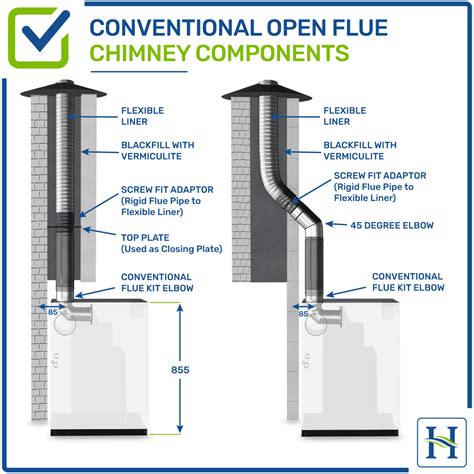 CONVENTIONAL OPEN FLUE
CHIMNEY COMPONENTS

FLEXIBLE LINER

BLACKFILL WITH VERMICULITE

SCREW FIT ADAPTOR (Rigid Flue Pipe to Flexible Liner)

TOP PLATE (Used as Closing Plate)

CONVENTIONAL FLUE KIT ELBOW

85

855

FLEXIBLE LINER

BLACKFILL WITH VERMICULITE

SCREW FIT ADAPTOR (Rigid Flue Pipe to Flexible Liner)

45 DEGREE ELBOW

CONVENTIONAL FLUE KIT ELBOW

85

H