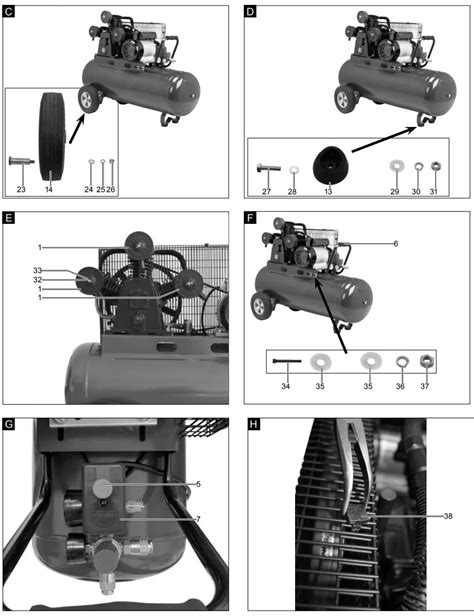 C

23 14 24 25 26

D

27 28 13 29 30 31

E

1
33
32
1
1

F

6

34 35 35 36 37

G

5
7

H

38