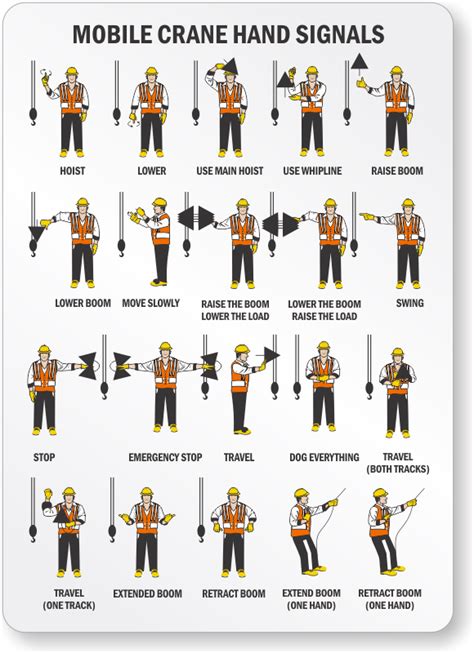 MOBILE CRANE HAND SIGNALS

HOIST

LOWER

USE MAIN HOIST

USE WHIPLINE

RAISE BOOM

LOWER BOOM

MOVE SLOWLY

RAISE THE BOOM LOWER THE LOAD

LOWER THE BOOM RAISE THE LOAD

SWING

STOP

EMERGENCY STOP

TRAVEL

DOG EVERYTHING

TRAVEL (BOTH TRACKS)

TRAVEL (ONE TRACK)

EXTENDED BOOM

RETRACT BOOM

EXTEND BOOM (ONE HAND)

RETRACT BOOM (ONE HAND)