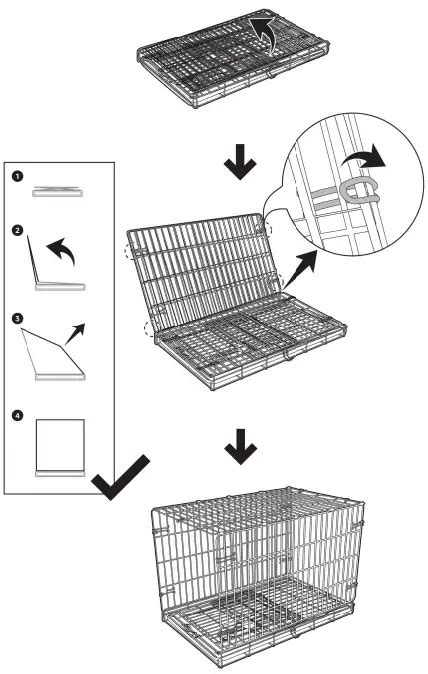 1

2

3

4