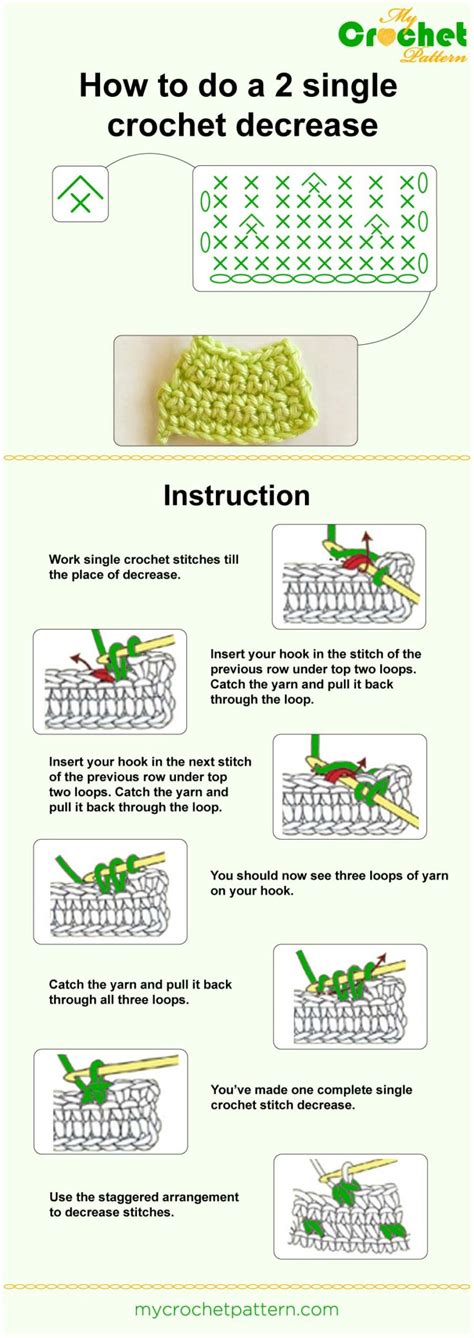 My Crochet Pattern

How to do a 2 single crochet decrease

Instruction

Work single crochet stitches till the place of decrease.

Insert your hook in the stitch of the previous row under top two loops. Catch the yarn and pull it back through the loop.

Insert your hook in the next stitch of the previous row under top two loops. Catch the yarn and pull it back through the loop.

You should now see three loops of yarn on your hook.

Catch the yarn and pull it back through all three loops.

You've made one complete single crochet stitch decrease.

Use the staggered arrangement to decrease stitches.

mycrochetpattern.com