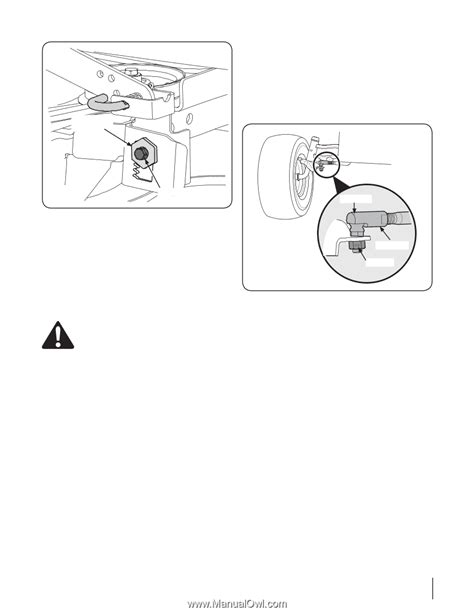 www.ManualOwl.com