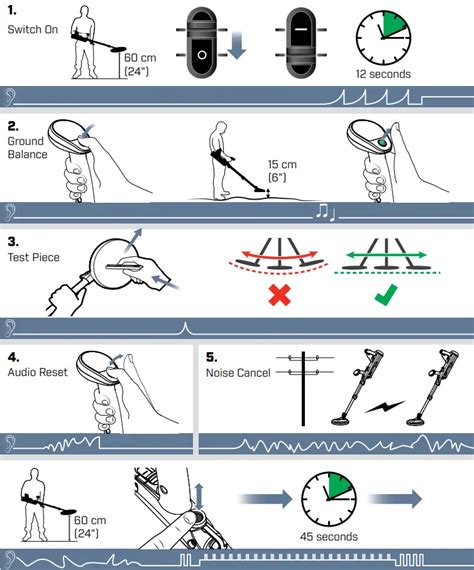 1.
Switch On

60 cm
(24")

12 seconds

2.
Ground Balance

15 cm
(6")

3.
Test Piece

4.
Audio Reset

5.
Noise Cancel

60 cm
(24")

45 seconds