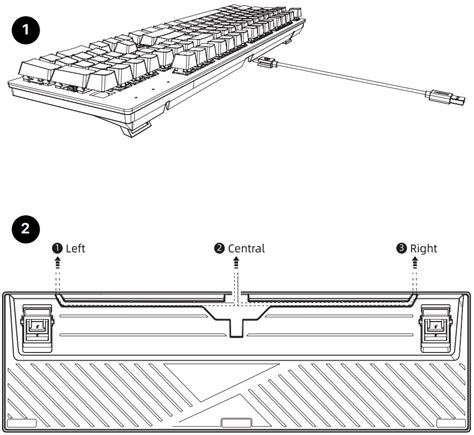 1

2

❶ Left

❷ Central

❸ Right