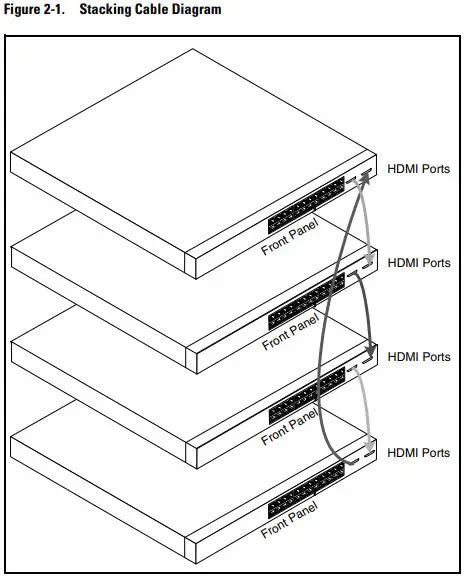 Figure 2-1. Stacking Cable Diagram

HDMI Ports

Front Panel

HDMI Ports

Front Panel

HDMI Ports

Front Panel

HDMI Ports

Front Panel