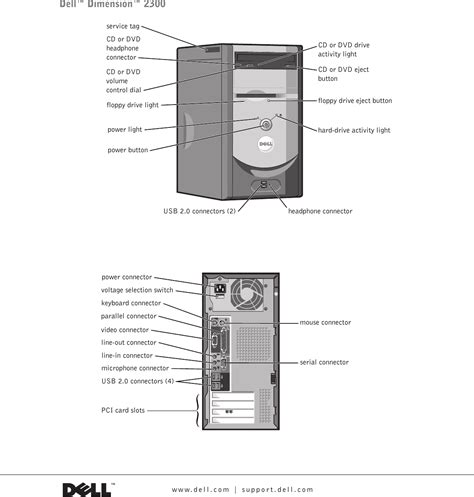 Dell™ Dimension™ 2300

service tag
CD or DVD headphone connector
CD or DVD volume control dial
floppy drive light
power light
power button
CD or DVD drive activity light
CD or DVD eject button
floppy drive eject button
hard-drive activity light
DELL
USB 2.0 connectors (2)
headphone connector

power connector
voltage selection switch
keyboard connector
parallel connector
video connector
line-out connector
line-in connector
microphone connector
USB 2.0 connectors (4)
PCI card slots
mouse connector
serial connector

DELL™
www.dell.com | support.dell.com