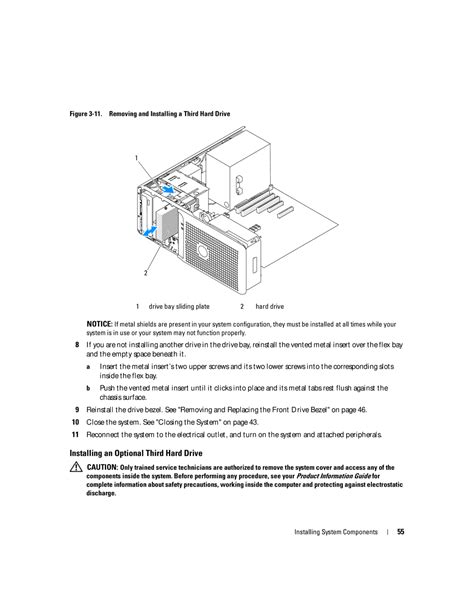 Figure 3-11. Removing and Installing a Third Hard Drive

1

2

1 drive bay sliding plate 2 hard drive

NOTICE: If metal shields are present in your system configuration, they must be installed at all times while your system is in use or your system may not function properly.

8 If you are not installing another drive in the drive bay, reinstall the vented metal insert over the flex bay and the empty space beneath it.

a Insert the metal insert's two upper screws and its two lower screws into the corresponding slots inside the flex bay.

b Push the vented metal insert until it clicks into place and its metal tabs rest flush against the chassis surface.

9 Reinstall the drive bezel. See "Removing and Replacing the Front Drive Bezel" on page 46.

10 Close the system. See "Closing the System" on page 43.

11 Reconnect the system to the electrical outlet, and turn on the system and attached peripherals.

Installing an Optional Third Hard Drive

CAUTION: Only trained service technicians are authorized to remove the system cover and access any of the components inside the system. Before performing any procedure, see your Product Information Guide for complete information about safety precautions, working inside the computer and protecting against electrostatic discharge.

Installing System Components | 55