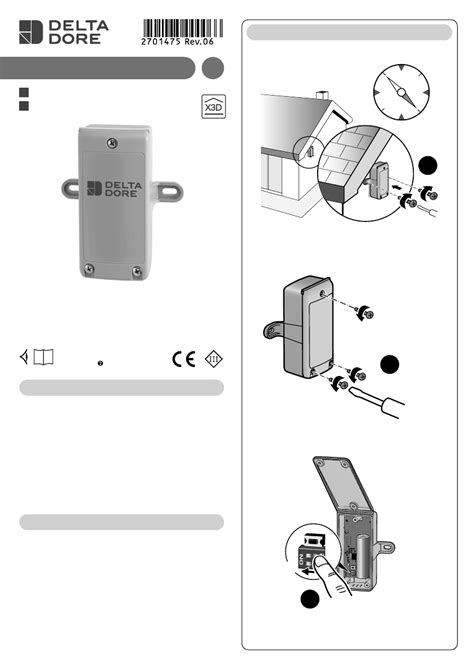 DELTA DORE

2701475 Rev.06

X3D

DELTA DORE

CE

ON