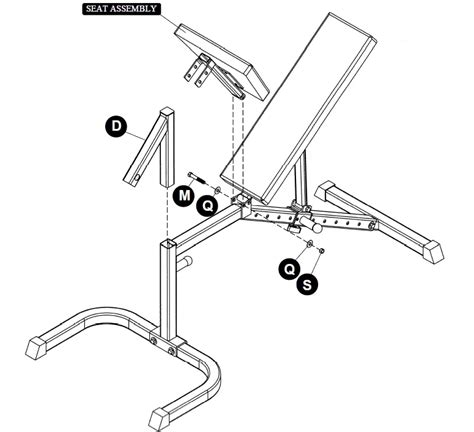 SEAT ASSEMBLY
D
M
Q
Q
S