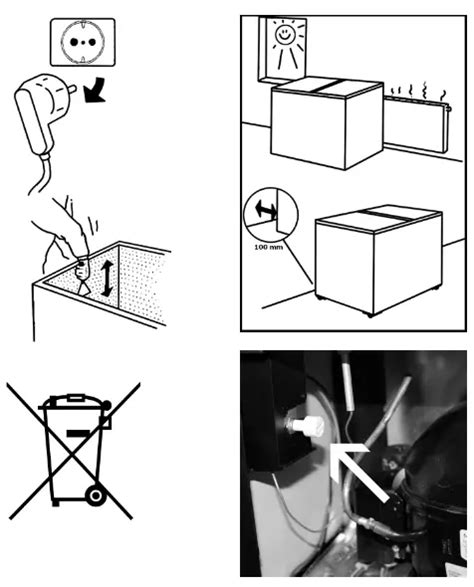 100 mm