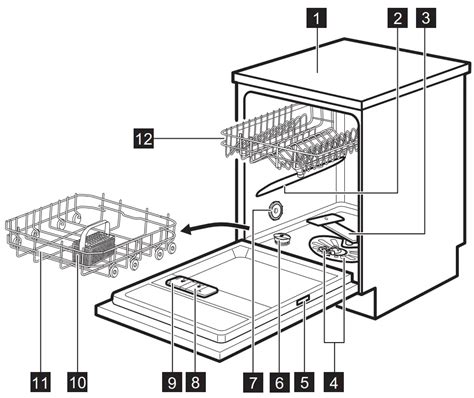 1
2
3
12
11
10
9
8
7
6
5
4