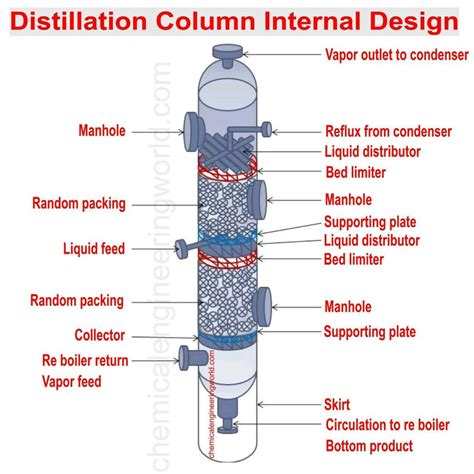 Distillation Column Internal Design

Vapor outlet to condenser

Manhole

Reflux from condenser

Liquid distributor

Bed limiter

Random packing

Manhole

Supporting plate

Liquid feed

Liquid distributor

Bed limiter

Random packing

Manhole

Collector

Supporting plate

Re boiler return

Vapor feed

Skirt

Circulation to re boiler

Bottom product

chemicalengineeringworld.com

chemicalengineeringworld.com