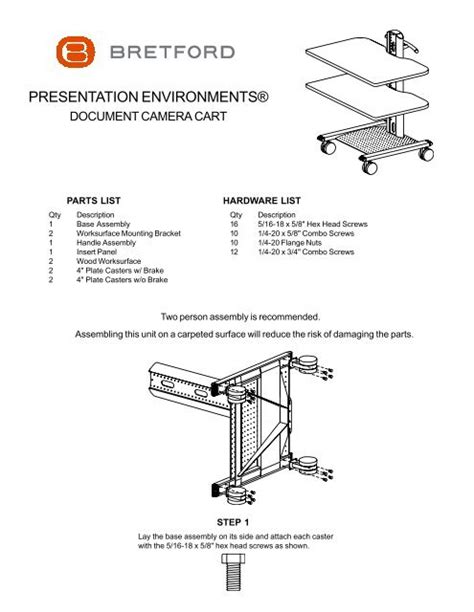 BRETFORD

PRESENTATION ENVIRONMENTS®
DOCUMENT CAMERA CART

PARTS LIST

| Qty | Description |
|---|---|
| 1 | Base Assembly |
| 2 | Worksurface Mounting Bracket |
| 1 | Handle Assembly |
| 1 | Insert Panel |
| 2 | Wood Worksurface |
| 2 | 4" Plate Casters w/ Brake |
| 2 | 4" Plate Casters w/o Brake |

HARDWARE LIST

| Qty | Description |
|---|---|
| 16 | 5/16-18 x 5/8" Hex Head Screws |
| 10 | 1/4-20 x 5/8" Combo Screws |
| 10 | 1/4-20 Flange Nuts |
| 12 | 1/4-20 x 3/4" Combo Screws |

Two person assembly is recommended.

Assembling this unit on a carpeted surface will reduce the risk of damaging the parts.

STEP 1

Lay the base assembly on its side and attach each caster with the 5/16-18 x 5/8" hex head screws as shown.