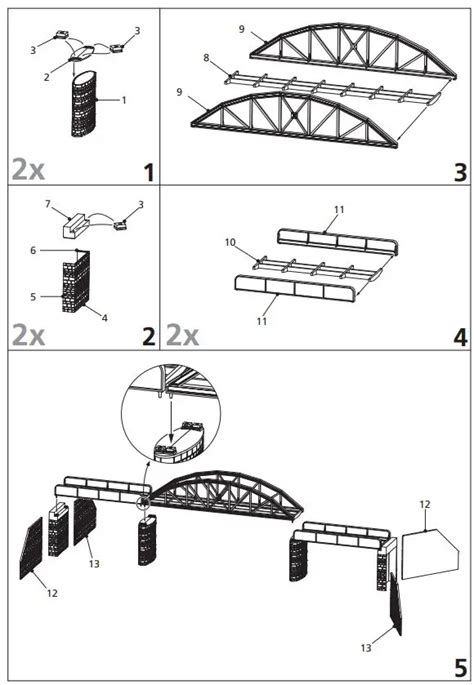 3
3
2
1
2x
1

9
8
9
3

7
3
6
5
4
2x
2

11
10
11
2x
4

12
13
12
13
5