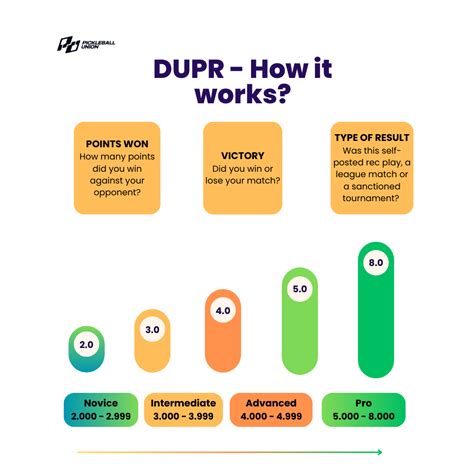 PICKLEBALL UNION

DUPR - How it works?

POINTS WON
How many points did you win against your opponent?

VICTORY
Did you win or lose your match?

TYPE OF RESULT
Was this self-posted rec play, a league match or a sanctioned tournament?

2.0

3.0

4.0

5.0

8.0

Novice
2.000 - 2.999

Intermediate
3.000 - 3.999

Advanced
4.000 - 4.999

Pro
5.000 - 8.000