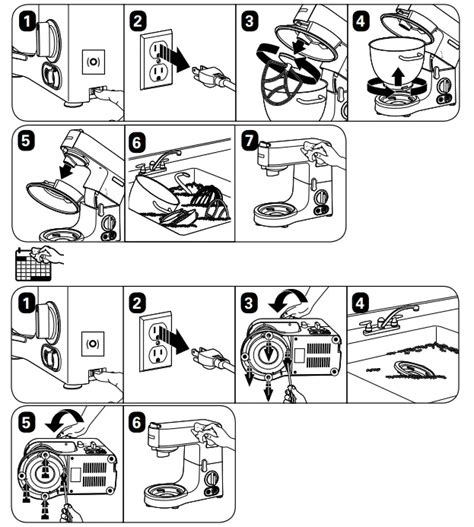 1
(O)
2
3
4
5
6
7
1
(O)
2
3
4
5
6