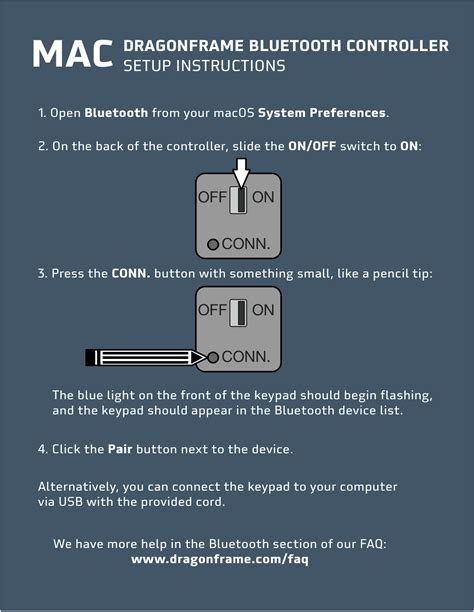 MAC DRAGONFRAME BLUETOOTH CONTROLLER SETUP INSTRUCTIONS

1. Open Bluetooth from your macOS System Preferences.

2. On the back of the controller, slide the ON/OFF switch to ON:

OFF ON

CONN.

3. Press the CONN. button with something small, like a pencil tip:

OFF ON

CONN.

The blue light on the front of the keypad should begin flashing, and the keypad should appear in the Bluetooth device list.

4. Click the Pair button next to the device.

Alternatively, you can connect the keypad to your computer via USB with the provided cord.

We have more help in the Bluetooth section of our FAQ:
www.dragonframe.com/faq