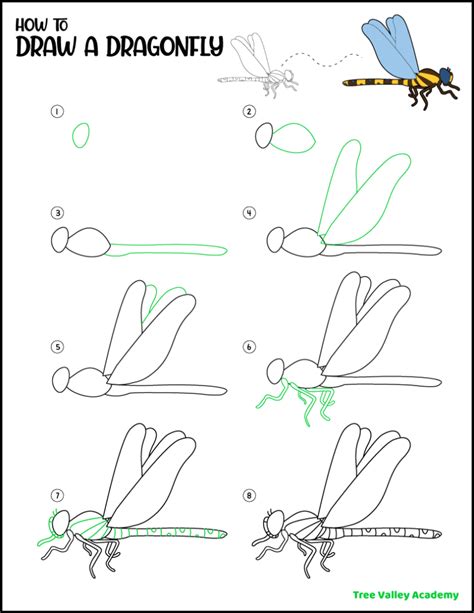 HOW TO
DRAW A DRAGONFLY

1

2

3

4

5

6

7

8

Tree Valley Academy