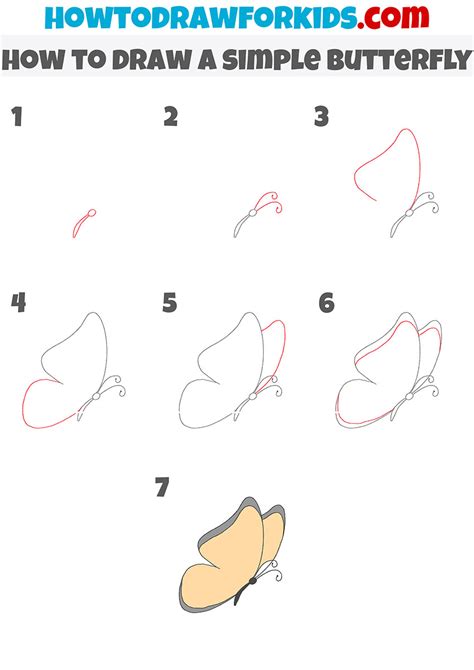 HOWTODRAWFORKIDS.com

HOW TO DRAW A SIMPLE BUTTERFLY

1

2

3

4

5

6

7