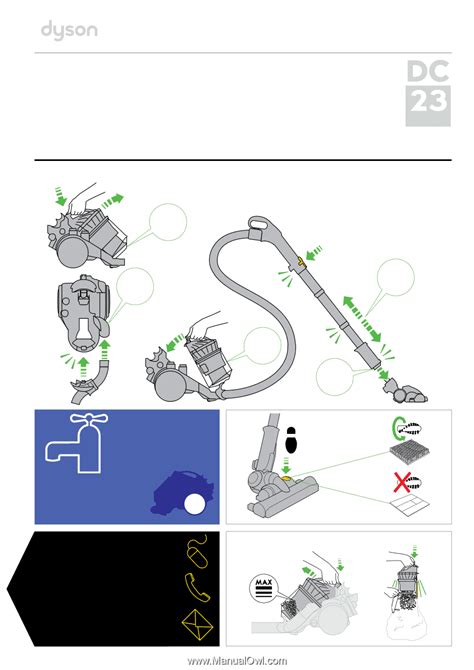 dyson

DC 23

MAX

www.ManualOwl.com