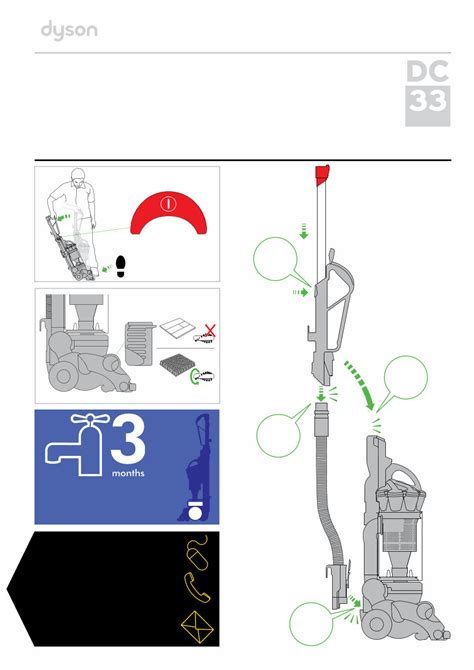 dyson

DC
33

3
months