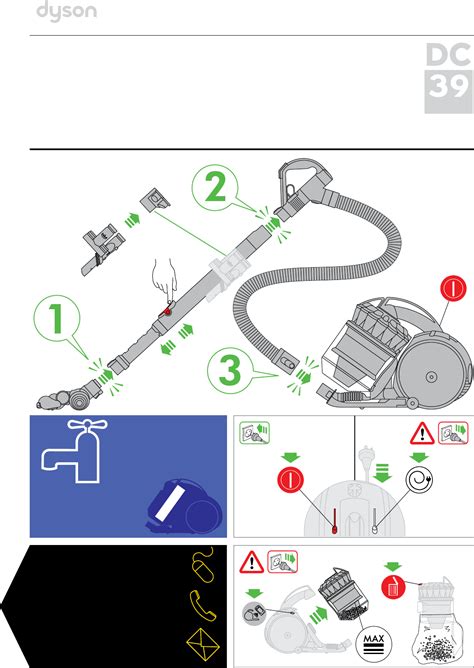 dyson

DC
39

2

1

3

MAX