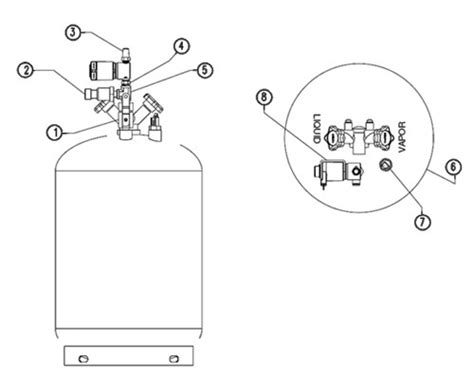 3
4
2
5
1
8
LIQUID
VAPOR
6
7