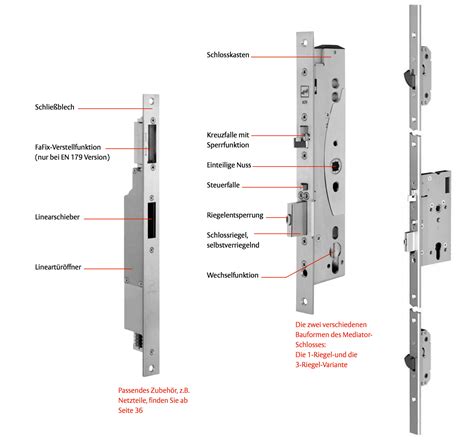 Schließblech

FaFix-Verstellfunktion
(nur bei EN 179 Version)

Linearschieber

Lineartüröffner

Passendes Zubehör, z.B. Netzteile, finden Sie ab Seite 36

Schlosskasten

Kreuzfalle mit Sperrfunktion

Einteilige Nuss

Steuerfalle

Riegelentsperrung

Schlossriegel, selbstverriegelnd

Wechselfunktion

Die zwei verschiedenen Bauformen des Mediator-Schlosses:
Die 1-Riegel-und die 3-Riegel-Variante