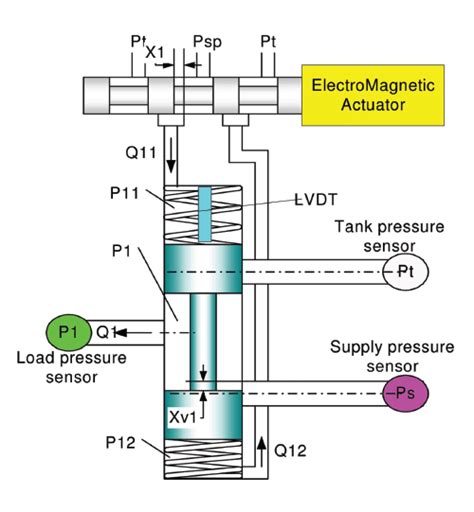 Pt X1 Psp Pt

ElectroMagnetic Actuator

Q11

P11

LVDT

Tank pressure sensor

P1

Pt

P1 Q1

Load pressure sensor

Supply pressure sensor

Ps

Xv1

P12

Q12